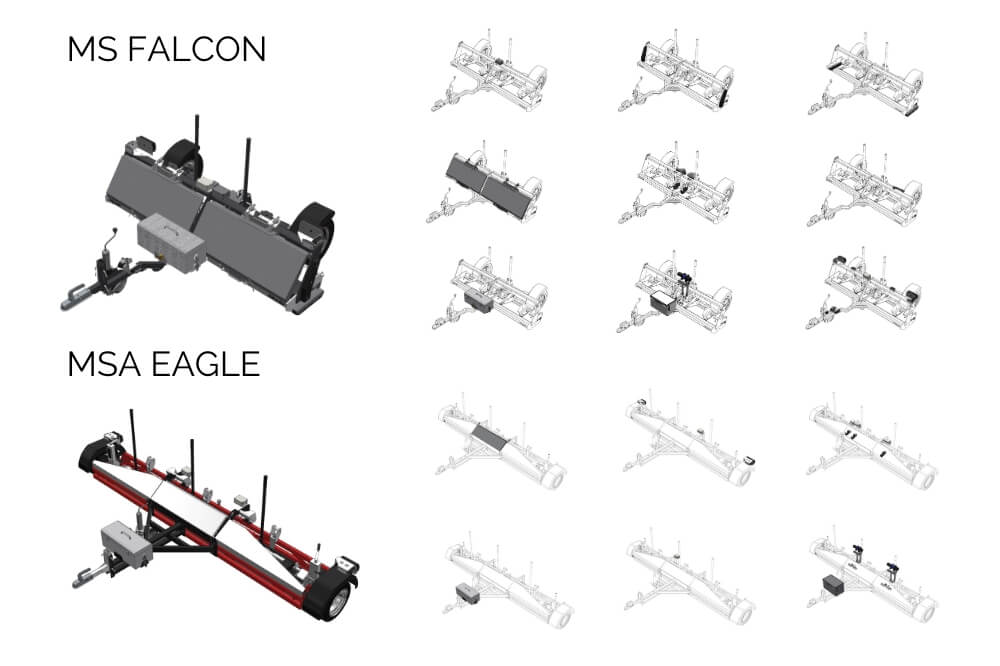 MS FALCON

MSA EAGLE